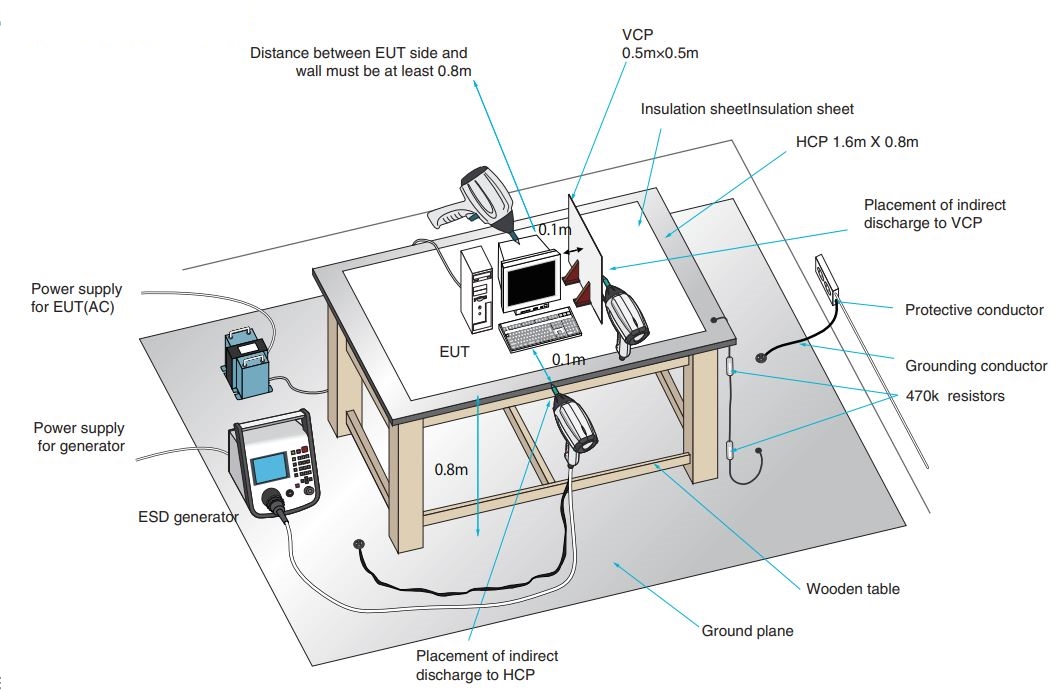 Distance between EUT side and wall must be at least 0.8m

VCP
0.5m×0.5m

Insulation sheetInsulation sheet

HCP 1.6m X 0.8m

Placement of indirect discharge to VCP

0.1m

Power supply for EUT(AC)

Protective conductor

EUT

0.1m

Grounding conductor

470k resistors

Power supply for generator

0.8m

ESD generator

Wooden table

Ground plane

Placement of indirect discharge to HCP