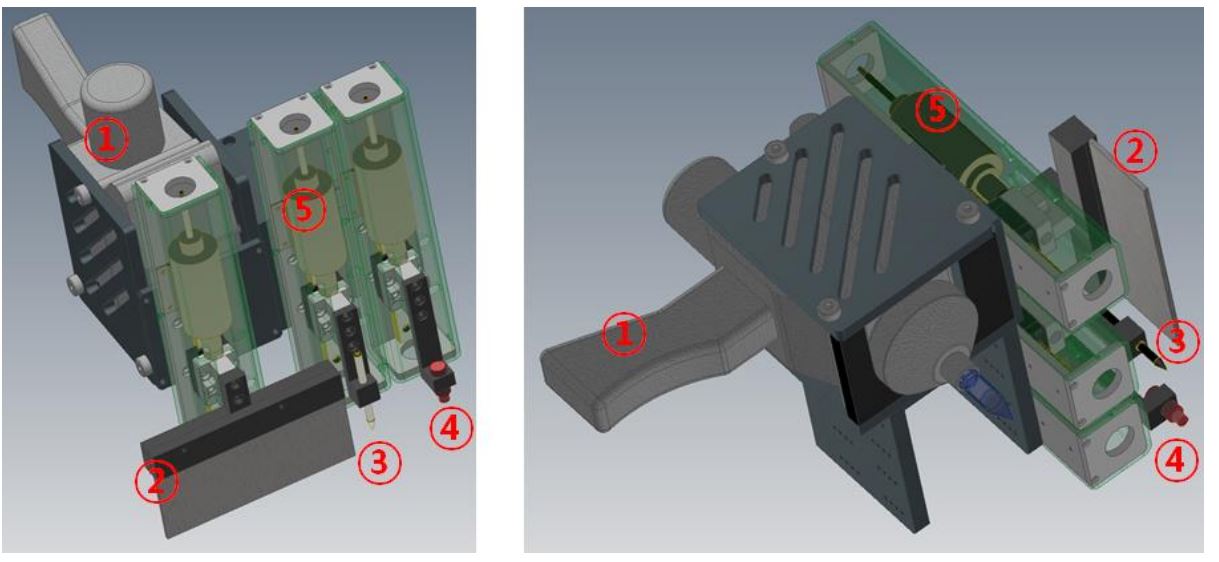 ①
⑤
②
③
④

⑤
②
①
③
④